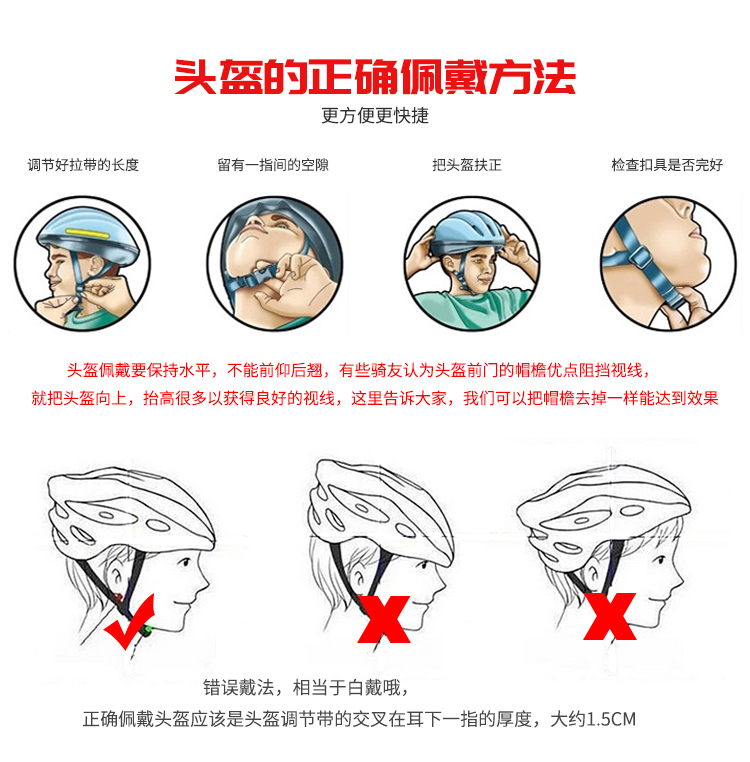 头盔的正确佩戴方法

更方便更快捷

调节好拉带的长度

留有一指间的空隙

把头盔扶正

检查扣具是否完好

头盔佩戴要保持水平，不能前仰后翘，有些骑友认为头盔前门的帽檐优点阻挡视线，就把头盔向上，抬高很多以获得良好的视线，这里告诉大家，我们可以把帽檐去掉一样能达到效果

错误戴法，相当于白戴哦，

正确佩戴头盔应该是头盔调节带的交叉在耳下一指的厚度，大约1.5CM