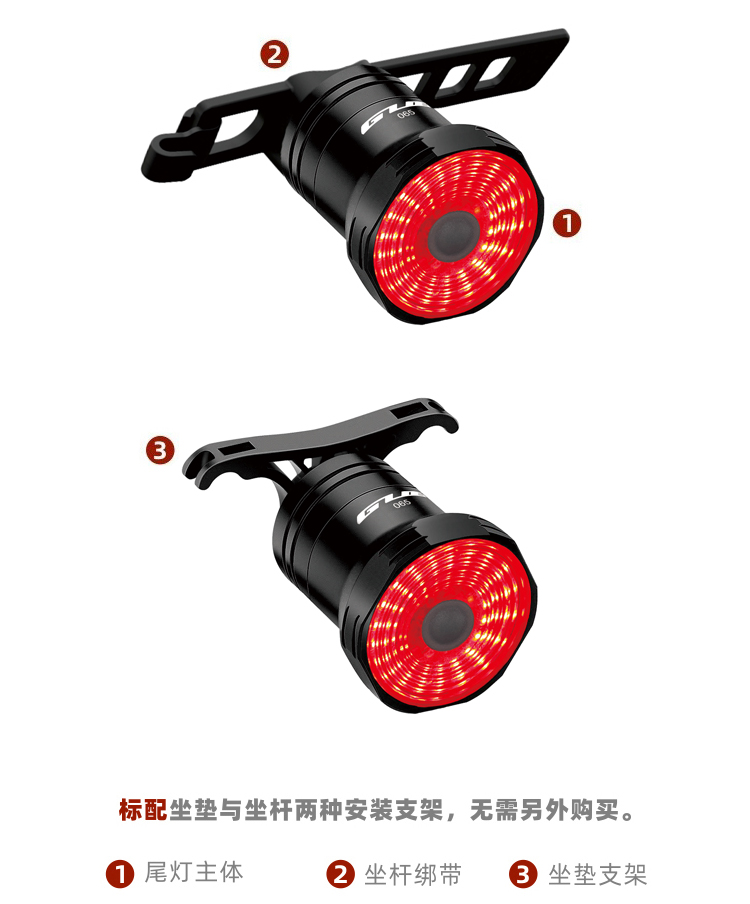 2

GUB
066

1

3

GUB
066

标配坐垫与坐杆两种安装支架，无需另外购买。

1 尾灯主体　2 坐杆绑带　3 坐垫支架